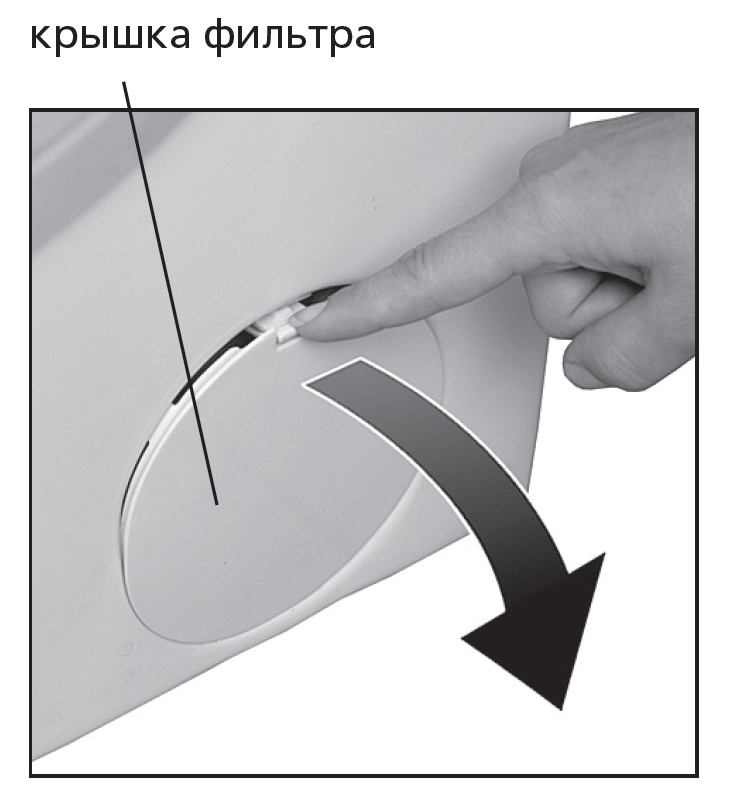 крышка фильтра