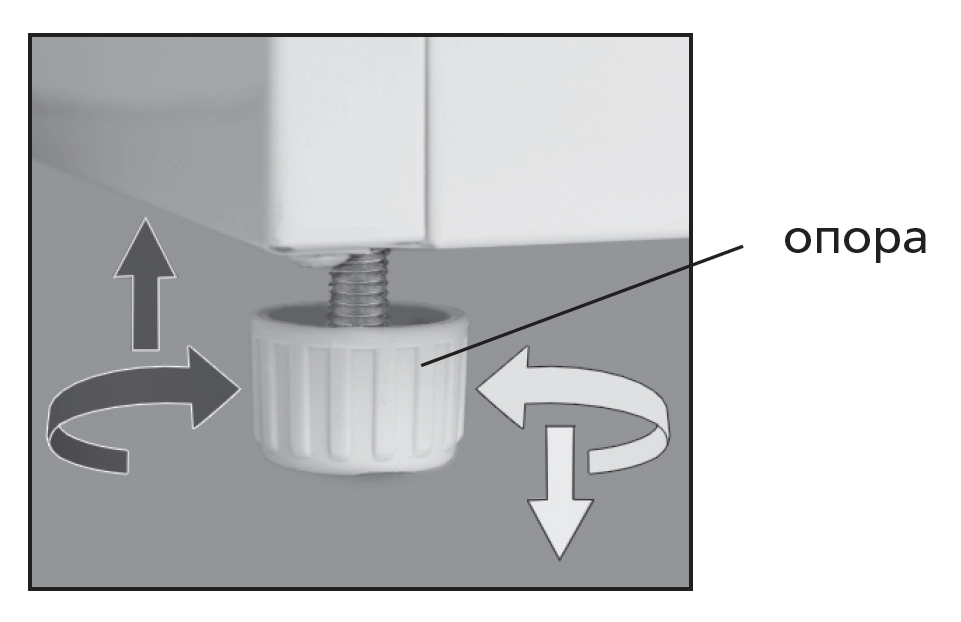 опора