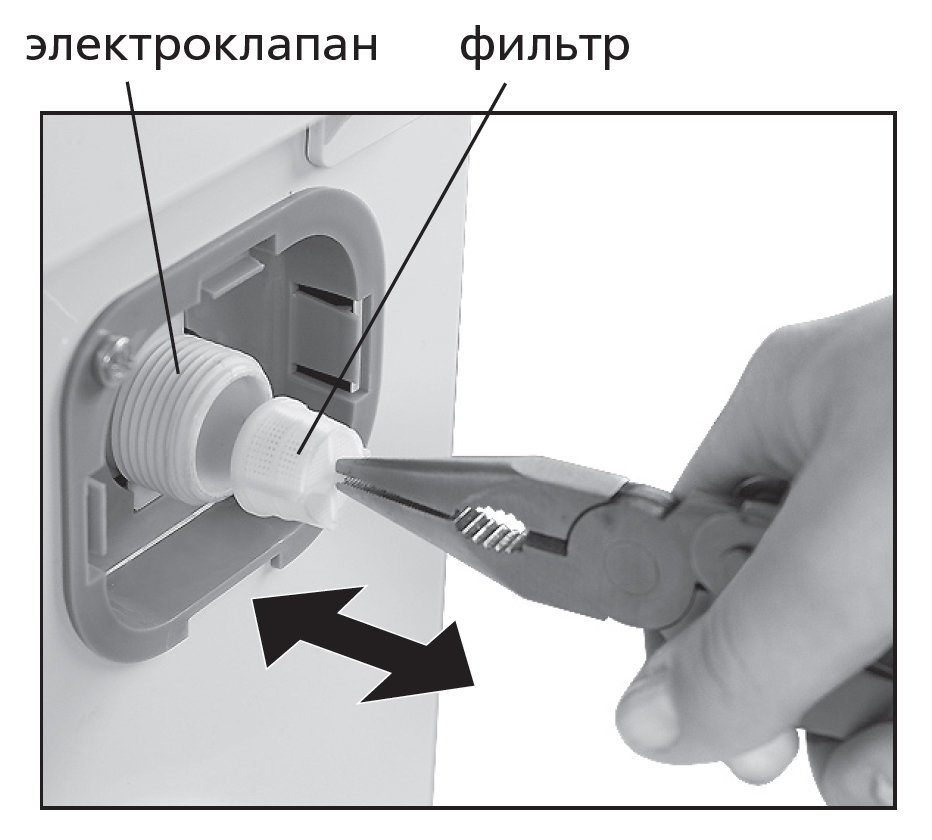 электроклапан фильтр